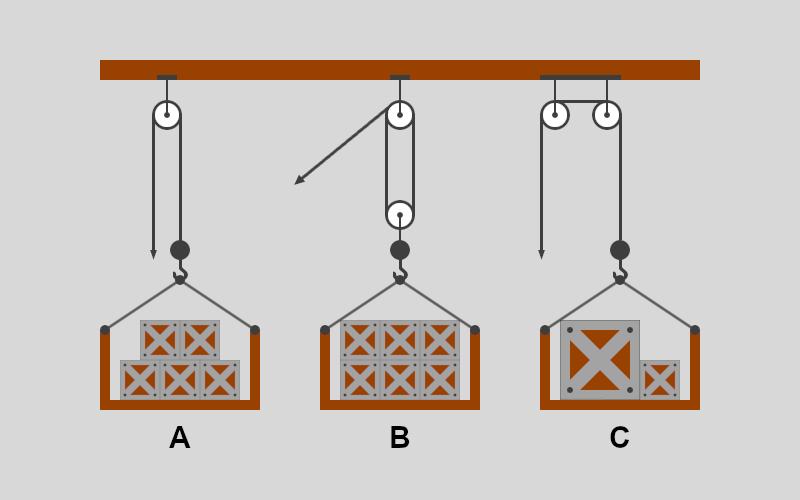 A B C