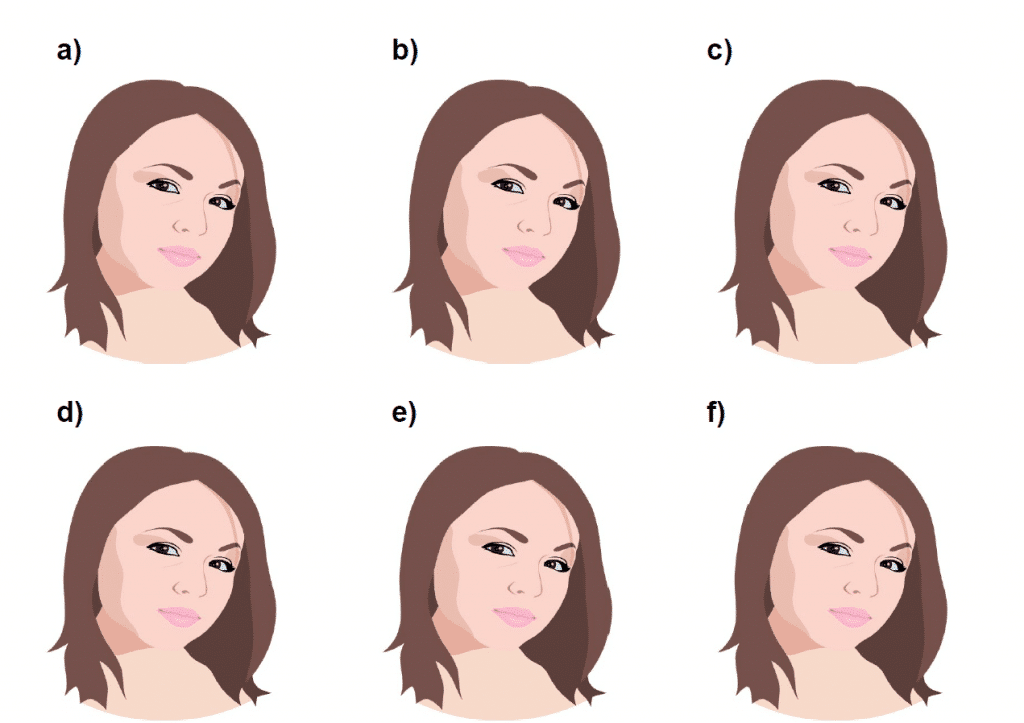 a)

b)

c)

d)

e)

f)